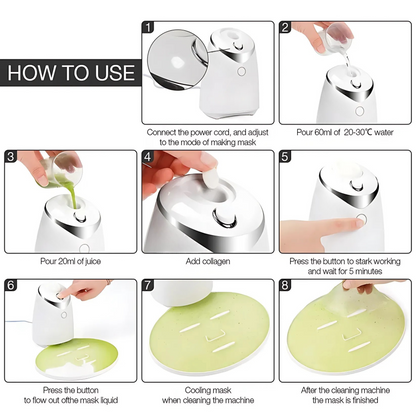 HOW TO USE

1

Connect the power cord, and adjust to the mode of making mask

2

Pour 60ml of 20-30℃ water

3

Pour 20ml of juice

4

Add collagen

5

Press the button to stark working and wait for 5 minutes

6

Press the button to flow out ofthe mask liquid

7

Cooling mask when cleaning the machine

8

After the cleaning machine the mask is finished