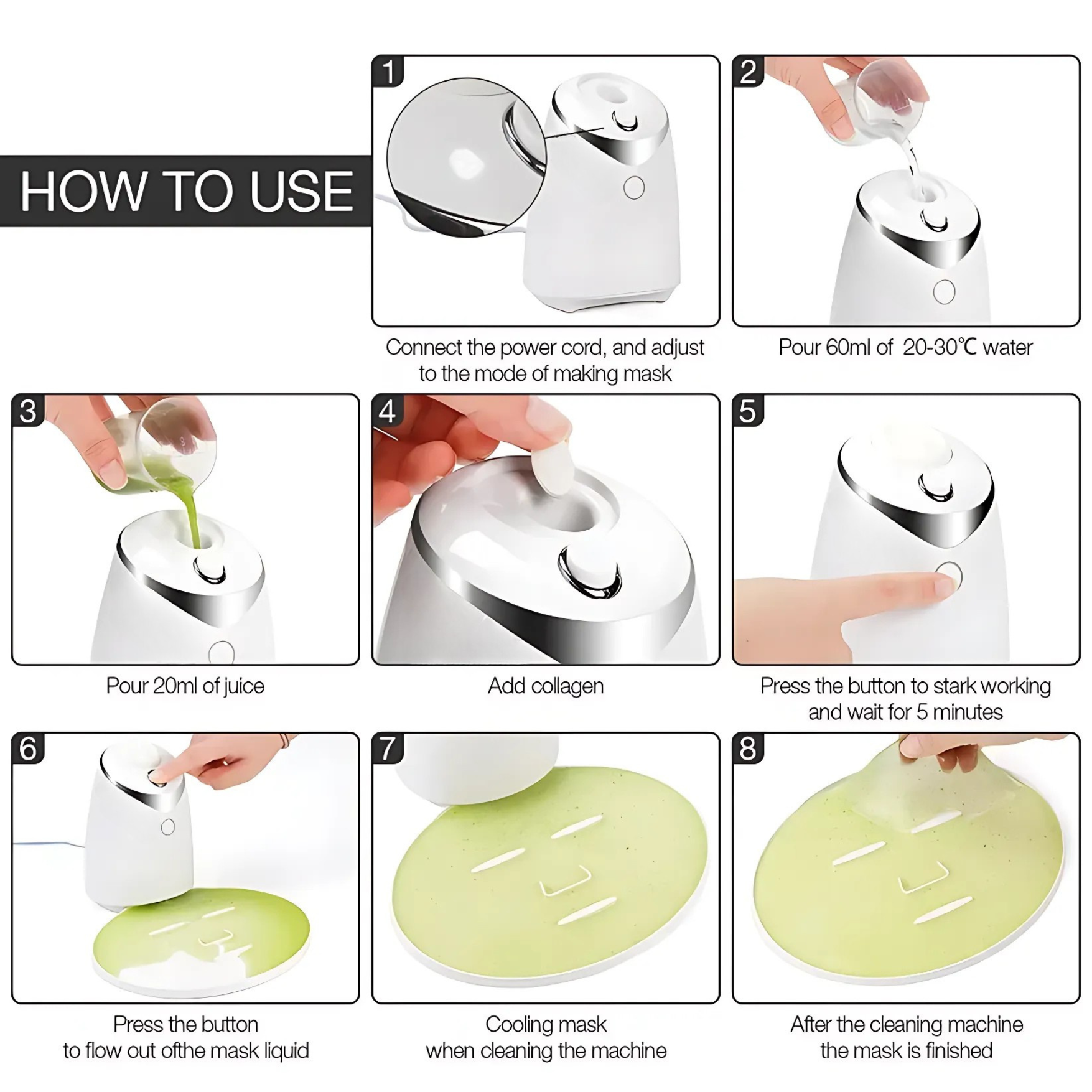 HOW TO USE

1
Connect the power cord, and adjust to the mode of making mask

2
Pour 60ml of 20-30℃ water

3
Pour 20ml of juice

4
Add collagen

5
Press the button to stark working and wait for 5 minutes

6
Press the button to flow out ofthe mask liquid

7
Cooling mask when cleaning the machine

8
After the cleaning machine the mask is finished