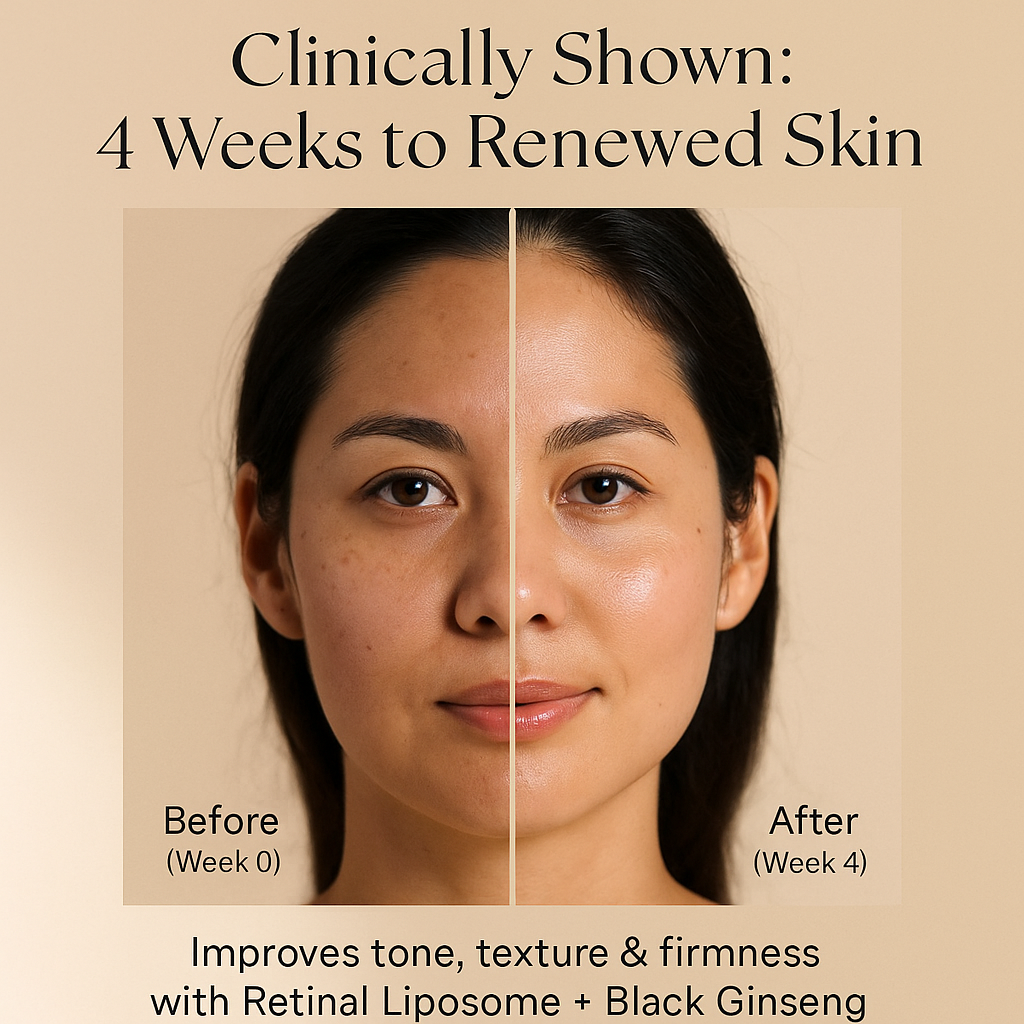 Clinically Shown:
4 Weeks to Renewed Skin

Before
(Week 0)

After
(Week 4)

Improves tone, texture & firmness
with Retinal Liposome + Black Ginseng