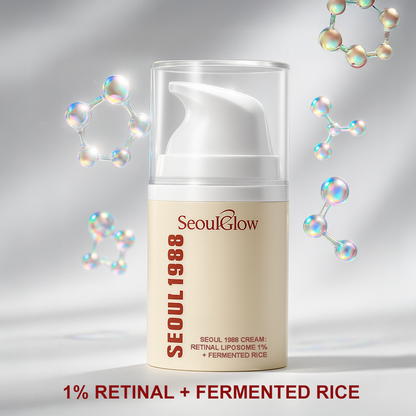 SeoulGlow

SEOUL1988

SEOUL 1988 CREAM:
RETINAL LIPOSOME 1%
+ FERMENTED RICE

1% RETINAL + FERMENTED RICE